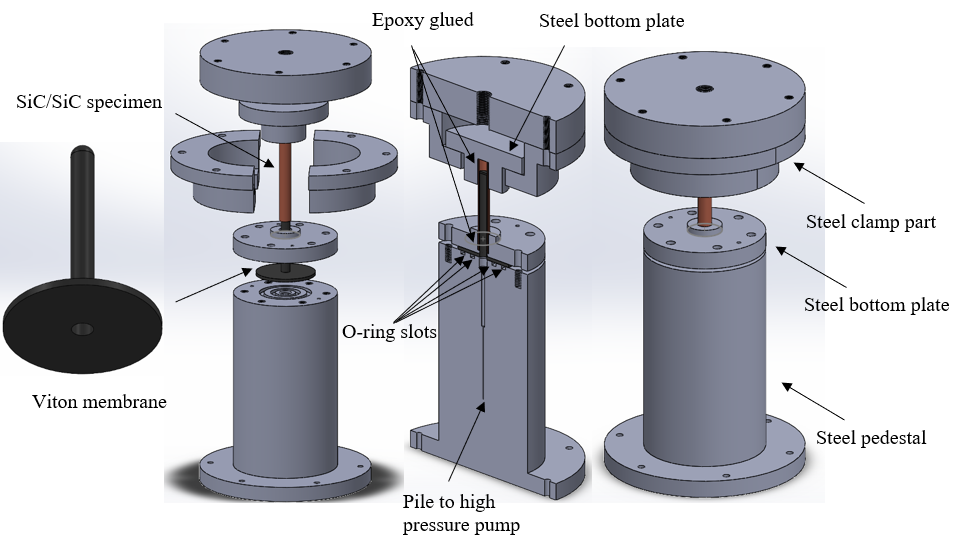 Epoxy glued

Steel bottom plate

SiC/SiC specimen

Steel clamp part

Steel bottom plate

O-ring slots

Viton membrane

Steel pedestal

Pile to high pressure pump